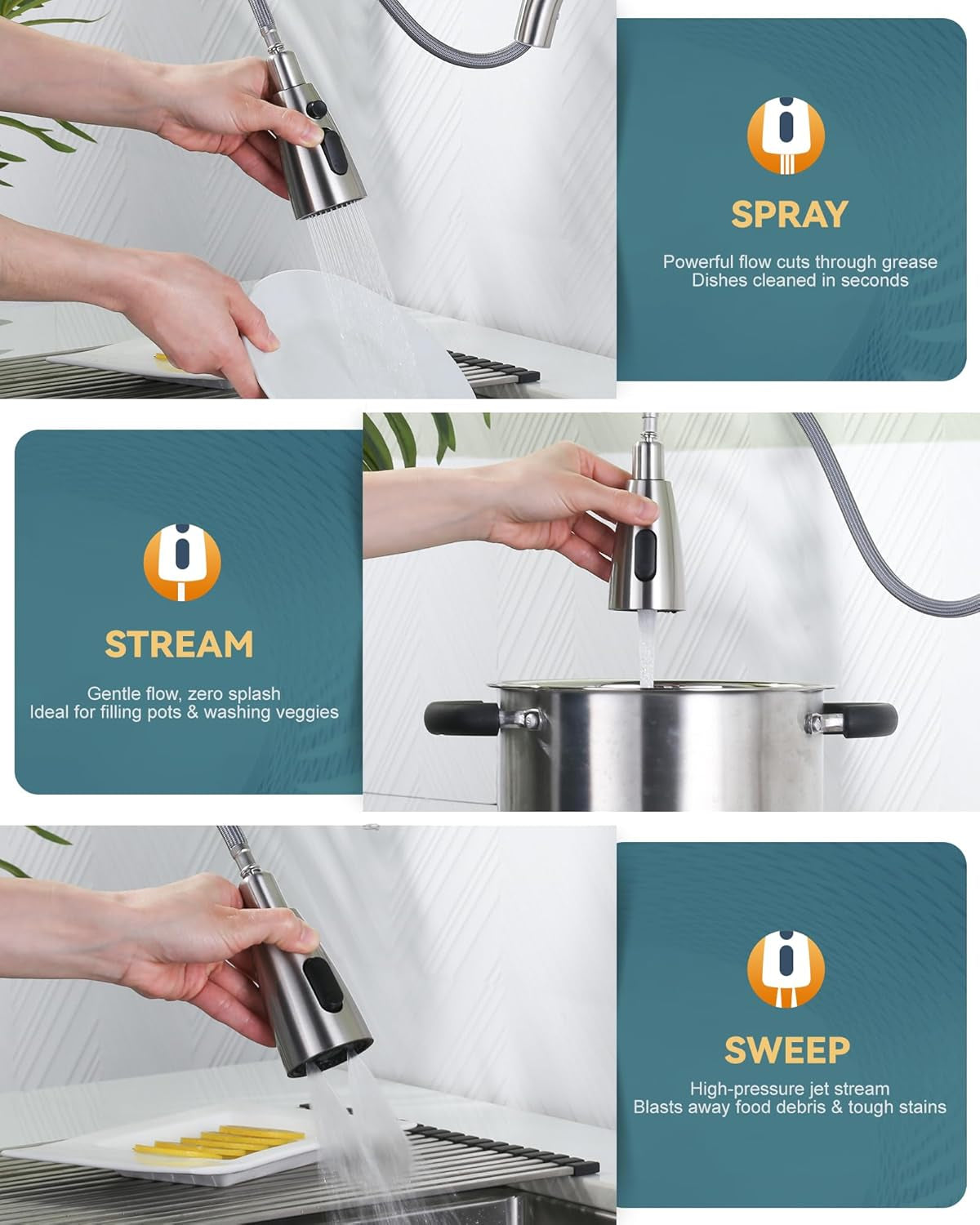 SPRAY

Powerful flow cuts through grease
Dishes cleaned in seconds

STREAM

Gentle flow, zero splash
Ideal for filling pots & washing veggies

SWEEP

High-pressure jet stream
Blasts away food debris & tough stains