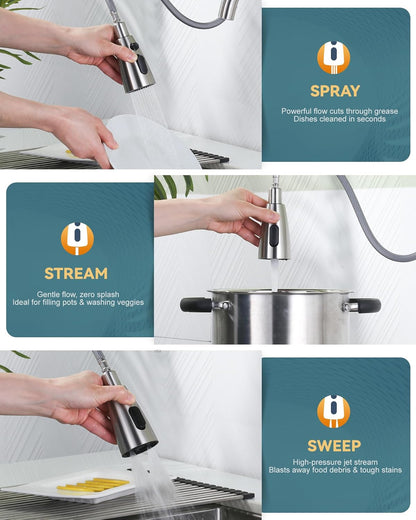 SPRAY

Powerful flow cuts through grease
Dishes cleaned in seconds

STREAM

Gentle flow, zero splash
Ideal for filling pots & washing veggies

SWEEP

High-pressure jet stream
Blasts away food debris & tough stains